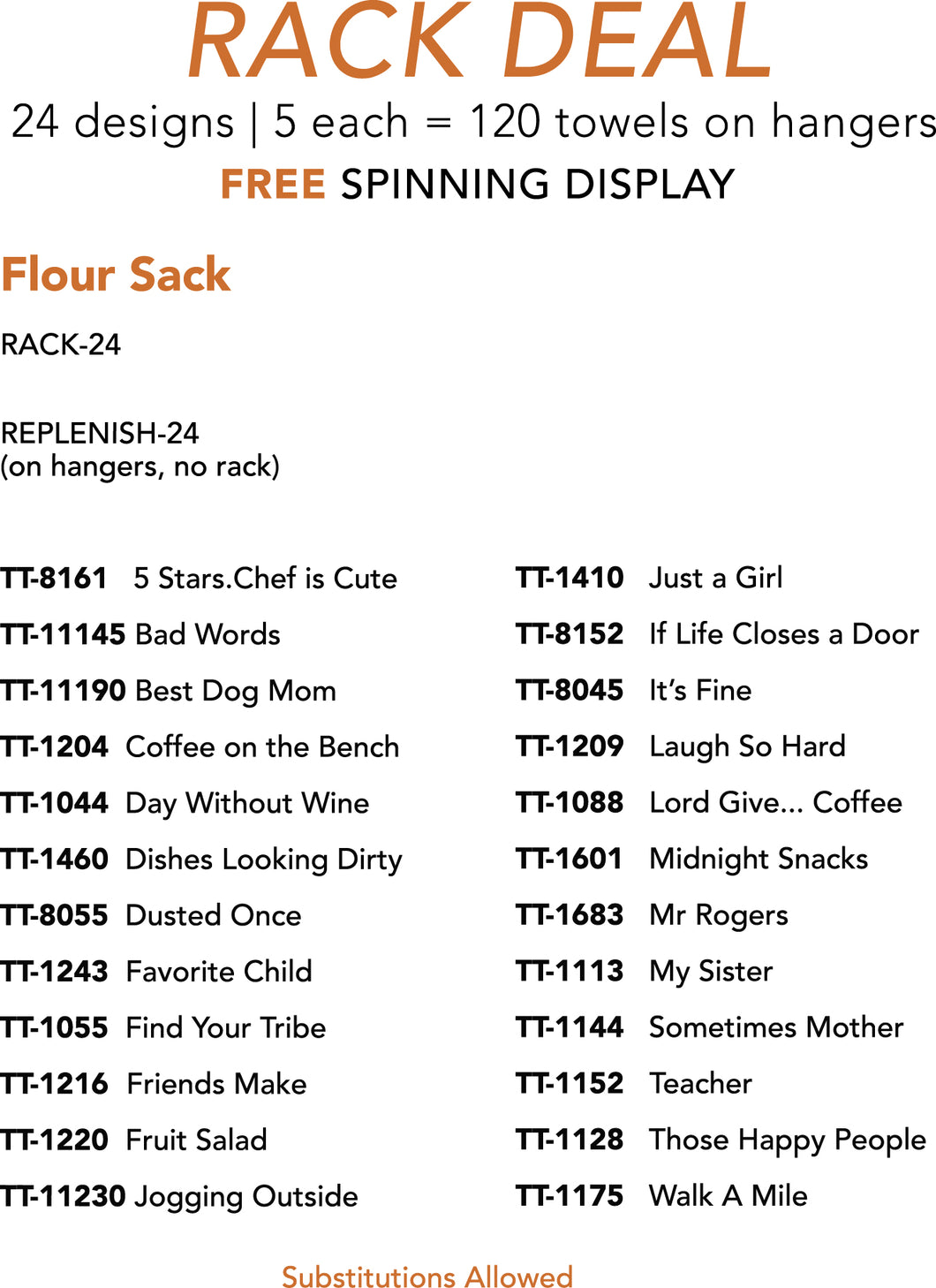 RACK DEAL
24 designs | 5 each = 120 towels on hangers
FREE SPINNING DISPLAY

Flour Sack

RACK-24

REPLENISH-24
(on hangers, no rack)

TT-8161 5 Stars.Chef is Cute
TT-11145 Bad Words
TT-11190 Best Dog Mom
TT-1204 Coffee on the Bench
TT-1044 Day Without Wine
TT-1460 Dishes Looking Dirty
TT-8055 Dusted Once
TT-1243 Favorite Child
TT-1055 Find Your Tribe
TT-1216 Friends Make
TT-1220 Fruit Salad
TT-11230 Jogging Outside

TT-1410 Just a Girl
TT-8152 If Life Closes a Door
TT-8045 It's Fine
TT-1209 Laugh So Hard
TT-1088 Lord Give... Coffee
TT-1601 Midnight Snacks
TT-1683 Mr Rogers
TT-1113 My Sister
TT-1144 Sometimes Mother
TT-1152 Teacher
TT-1128 Those Happy People
TT-1175 Walk A Mile

Substitutions Allowed